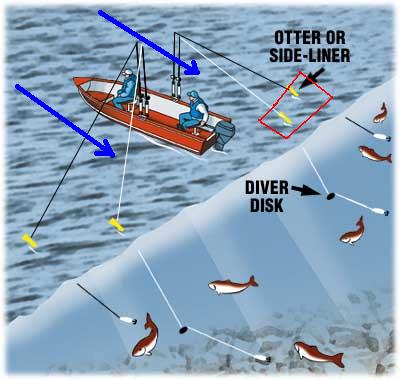 OTTER OR SIDE-LINER

DIVER DISK