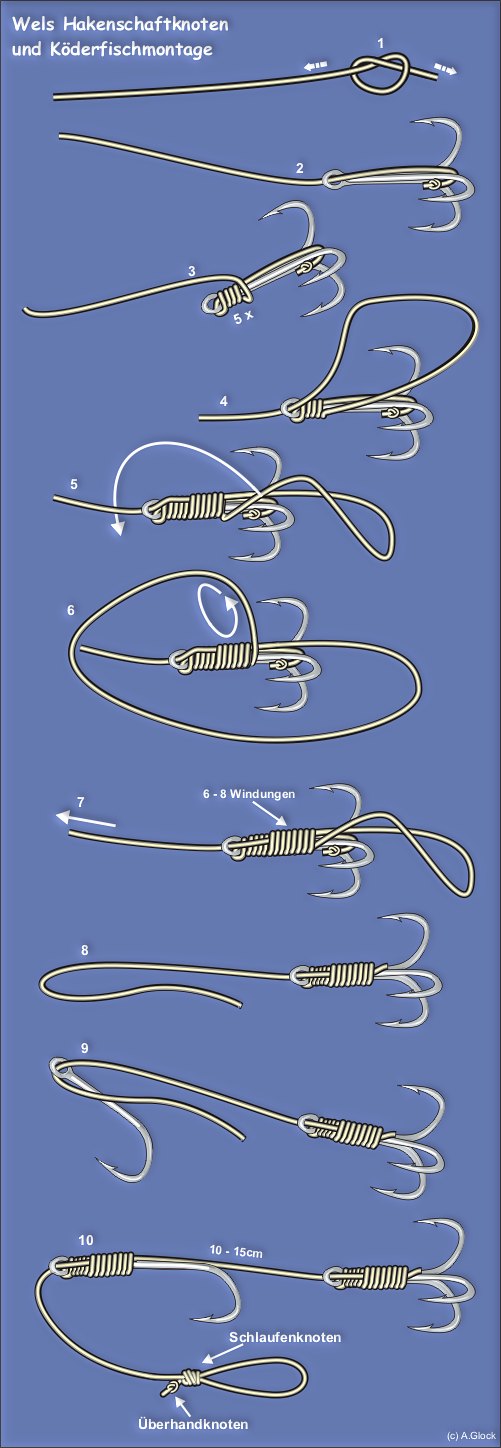 Wels Hakenschaftknoten
und Köderfischmontage

1

2

3

5 x

4

5

6

7

6 - 8 Windungen

8

9

10

10 - 15cm

Schlaufenknoten

Überhandknoten

(c) A.Glock